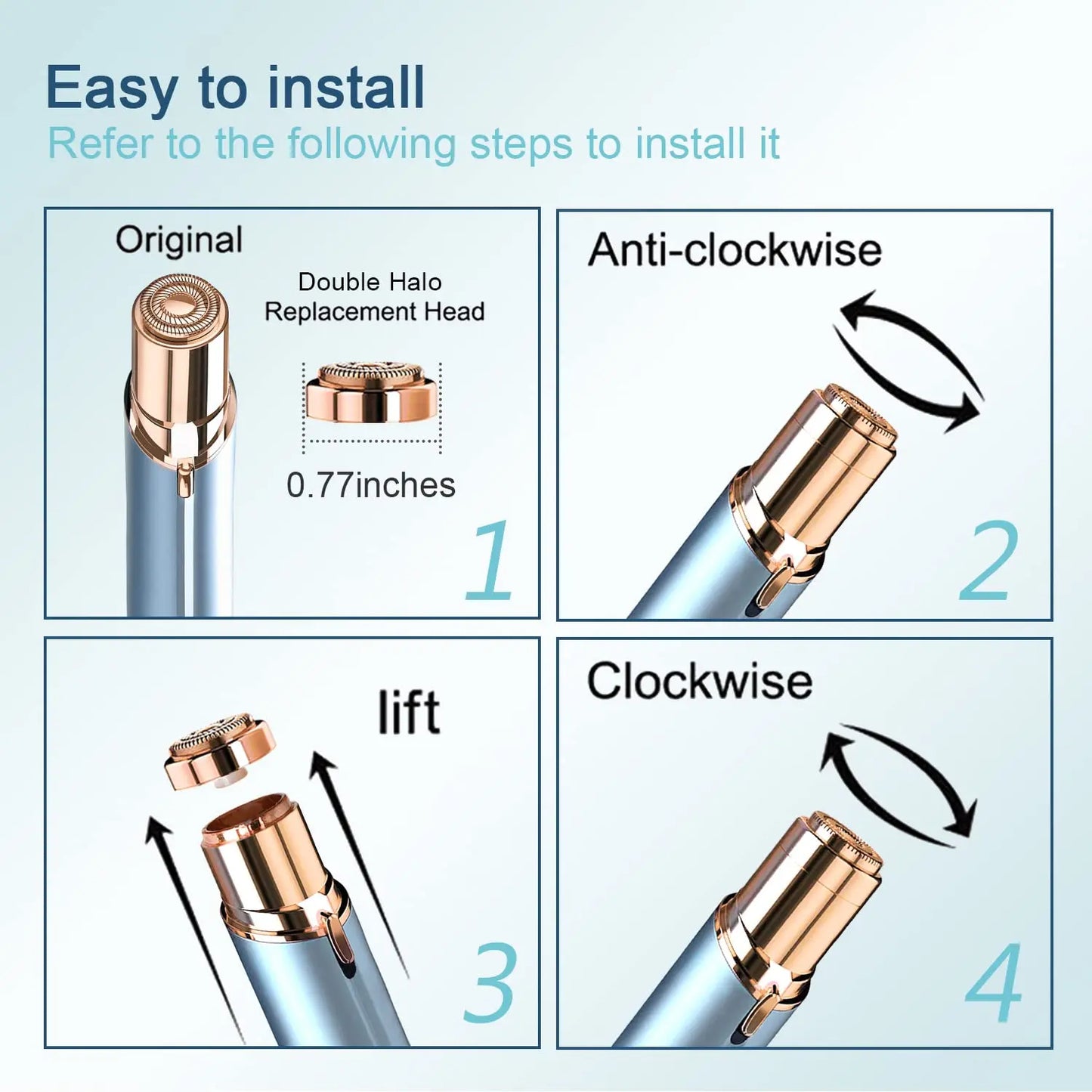 Easy to install
Refer to the following steps to install it

Original

Double Halo Replacement Head

0.77inches

1

Anti-clockwise

2

lift

3

Clockwise

4