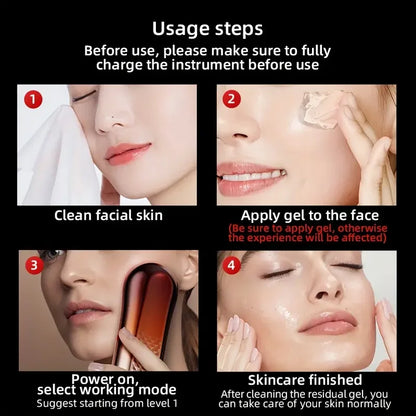 Usage steps
Before use, please make sure to fully charge the instrument before use

1
Clean facial skin

2
Apply gel to the face
(Be sure to apply gel, otherwise the experience will be affected)

3
Power on, select working mode
Suggest starting from level 1

4
Skincare finished
After cleaning the residual gel, you can take care of your skin normally