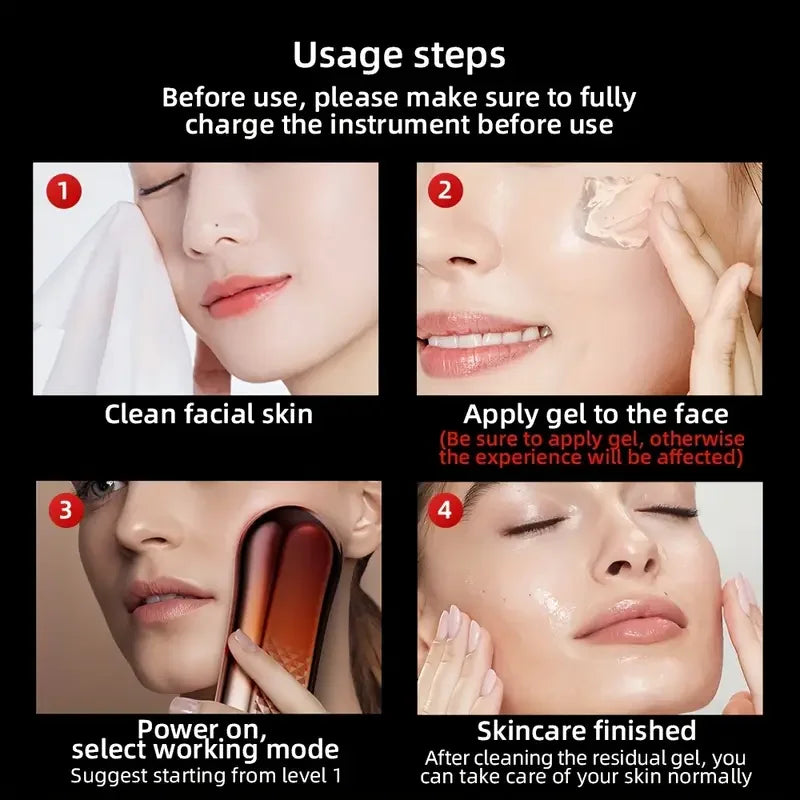 Usage steps

Before use, please make sure to fully charge the instrument before use

1

Clean facial skin

2

Apply gel to the face

(Be sure to apply gel, otherwise the experience will be affected)

3

Power on, select working mode

Suggest starting from level 1

4

Skincare finished

After cleaning the residual gel, you can take care of your skin normally